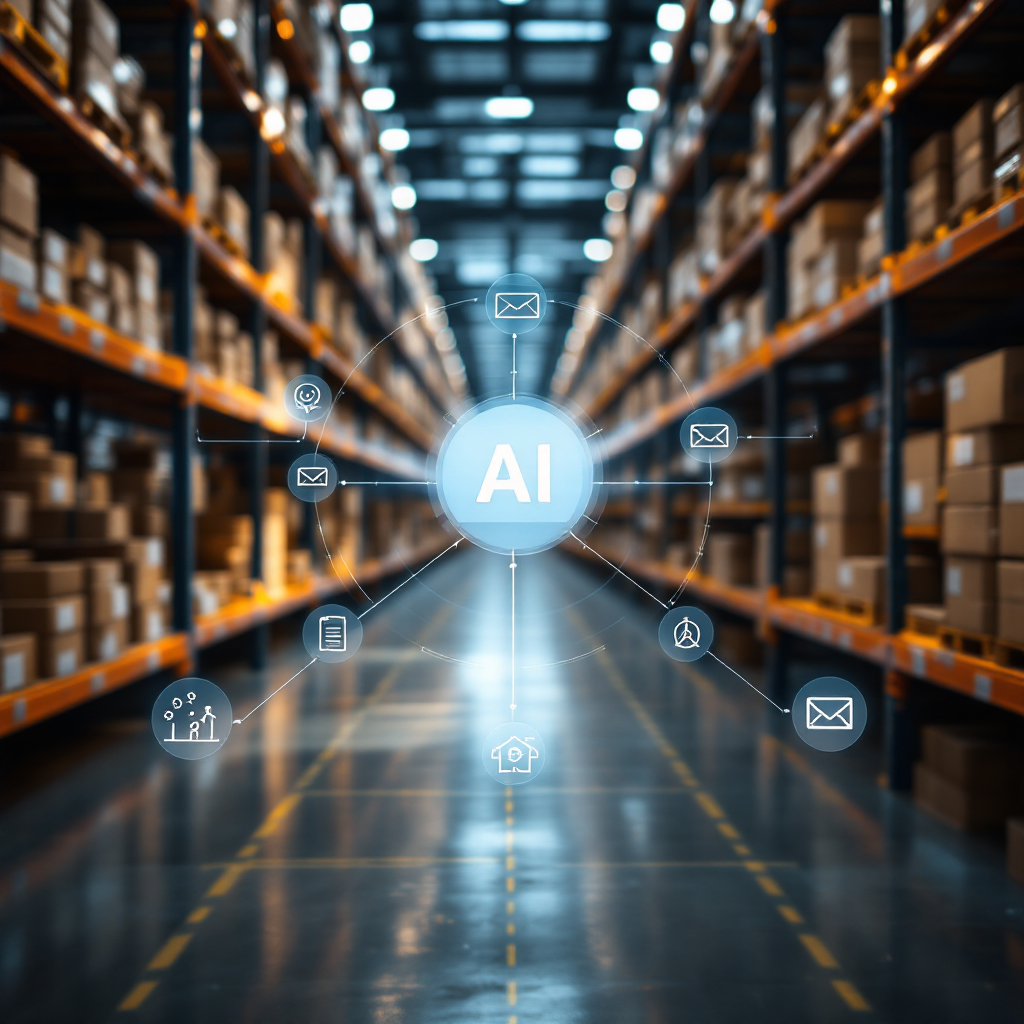 AI